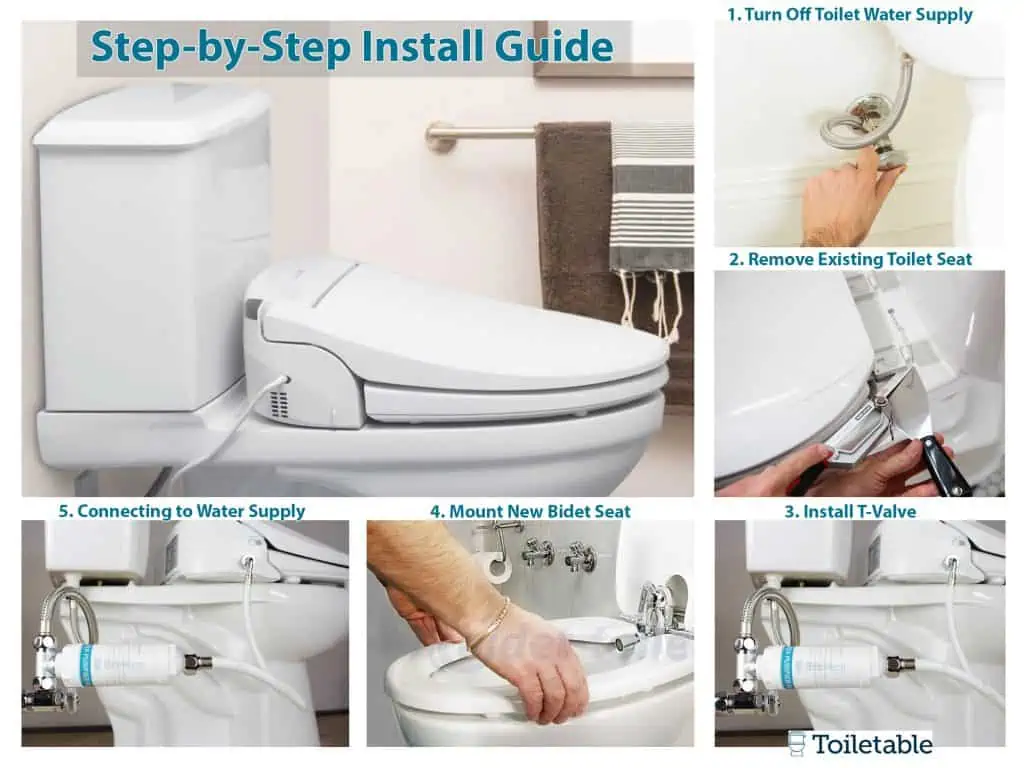 Step-by-Step Install Guide

1. Turn Off Toilet Water Supply

2. Remove Existing Toilet Seat

5. Connecting to Water Supply

4. Mount New Bidet Seat

3. Install T-Valve

Toiletable