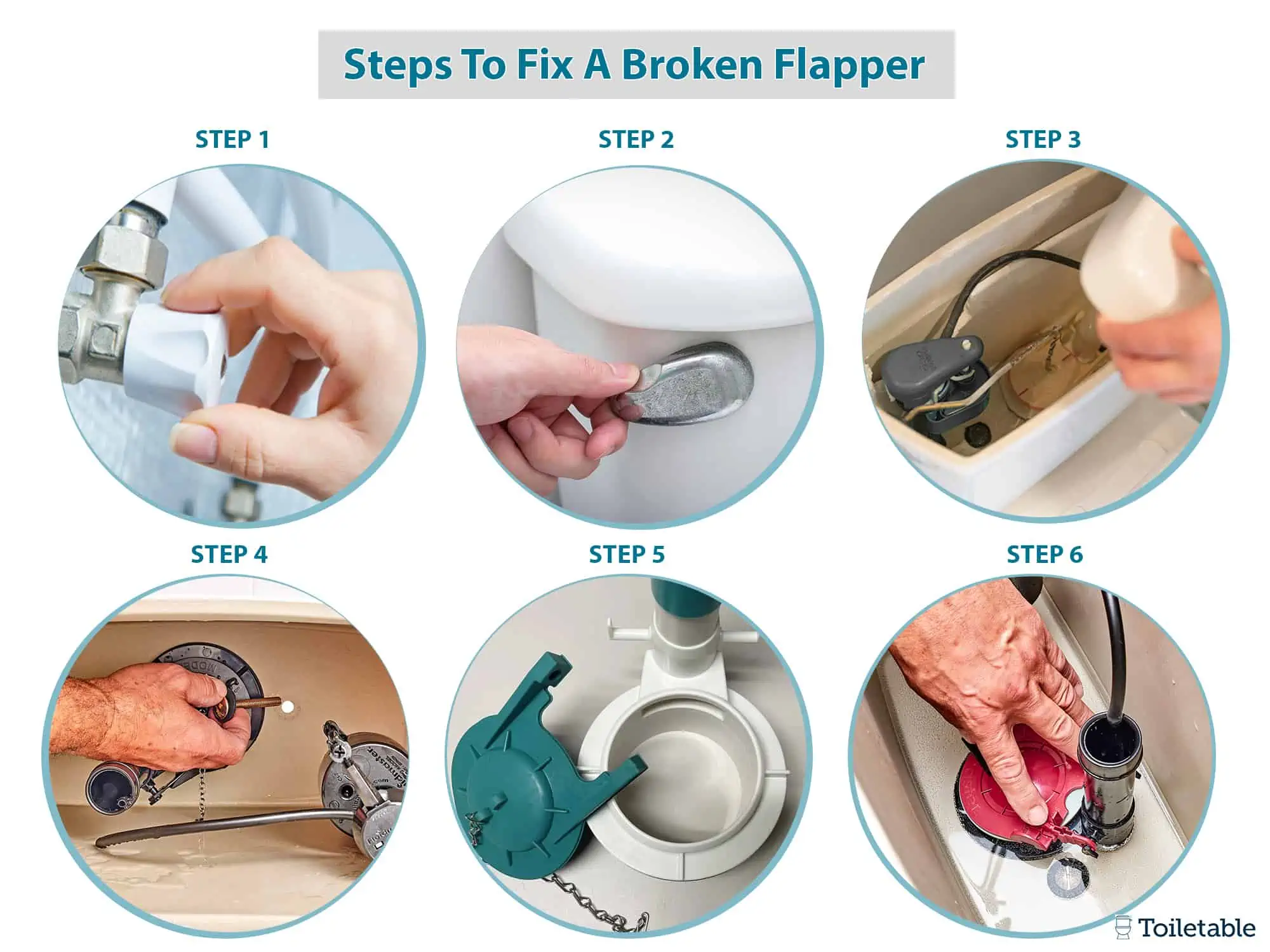 Steps To Fix A Broken Flapper

STEP 1

STEP 2

STEP 3

STEP 4

STEP 5

STEP 6

Toiletable